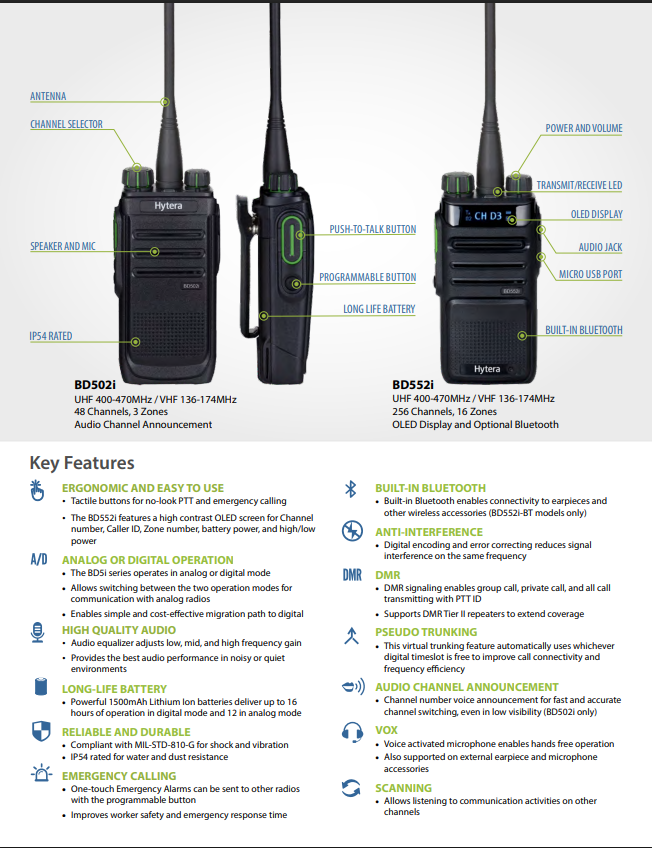 ANTENNA

CHANNEL SELECTOR

SPEAKER AND MIC

IP54 RATED

Hytera

BD502i

PUSH-TO-TALK BUTTON

PROGRAMMABLE BUTTON

LONG LIFE BATTERY

POWER AND VOLUME

TRANSMIT/RECEIVE LED

OLED DISPLAY

AUDIO JACK

MICRO USB PORT

BUILT-IN BLUETOOTH

CH D3

BD552i

Hytera

BD502i
UHF 400-470MHz / VHF 136-174MHz
48 Channels, 3 Zones
Audio Channel Announcement

BD552i
UHF 400-470MHz / VHF 136-174MHz
256 Channels, 16 Zones
OLED Display and Optional Bluetooth

Key Features

ERGONOMIC AND EASY TO USE
• Tactile buttons for no-look PTT and emergency calling
• The BD552i features a high contrast OLED screen for Channel number, Caller ID, Zone number, battery power, and high/low power

A/D ANALOG OR DIGITAL OPERATION
• The BD5i series operates in analog or digital mode
• Allows switching between the two operation modes for communication with analog radios
• Enables simple and cost-effective migration path to digital

HIGH QUALITY AUDIO
• Audio equalizer adjusts low, mid, and high frequency gain
• Provides the best audio performance in noisy or quiet environments

LONG-LIFE BATTERY
• Powerful 1500mAh Lithium Ion batteries deliver up to 16 hours of operation in digital mode and 12 in analog mode

RELIABLE AND DURABLE
• Compliant with MIL-STD-810-G for shock and vibration
• IP54 rated for water and dust resistance

EMERGENCY CALLING
• One-touch Emergency Alarms can be sent to other radios with the programmable button
• Improves worker safety and emergency response time

BUILT-IN BLUETOOTH
• Built-in Bluetooth enables connectivity to earpieces and other wireless accessories (BD552i-BT models only)

ANTI-INTERFERENCE
• Digital encoding and error correcting reduces signal interference on the same frequency

DMR DMR
• DMR signaling enables group call, private call, and all call transmitting with PTT ID
• Supports DMR Tier II repeaters to extend coverage

PSEUDO TRUNKING
• This virtual trunking feature automatically uses whichever digital timeslot is free to improve call connectivity and frequency efficiency

AUDIO CHANNEL ANNOUNCEMENT
• Channel number voice announcement for fast and accurate channel switching, even in low visibility (BD502i only)

VOX
• Voice activated microphone enables hands free operation
• Also supported on external earpiece and microphone accessories

SCANNING
• Allows listening to communication activities on other channels